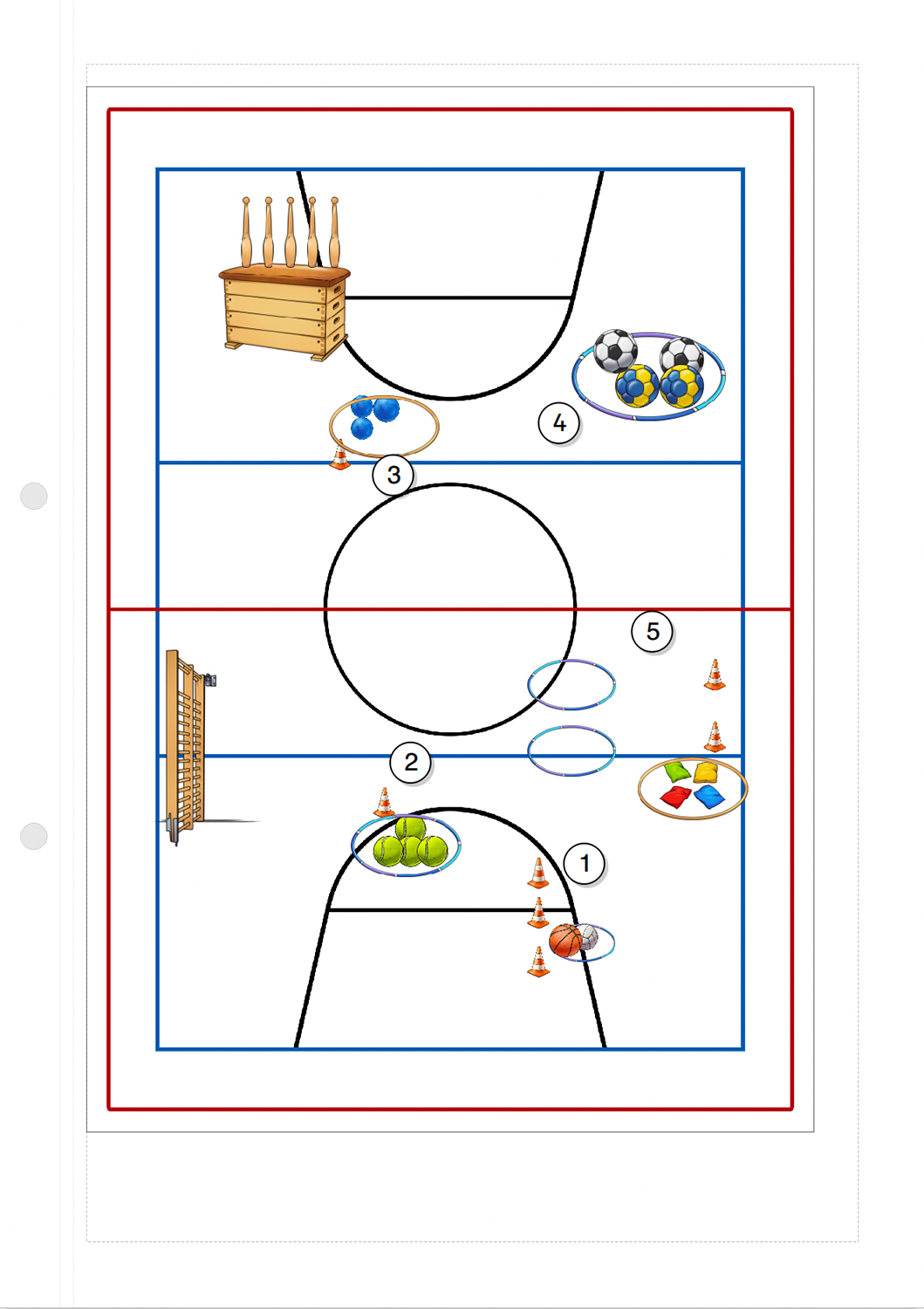 4

3

5

2

1